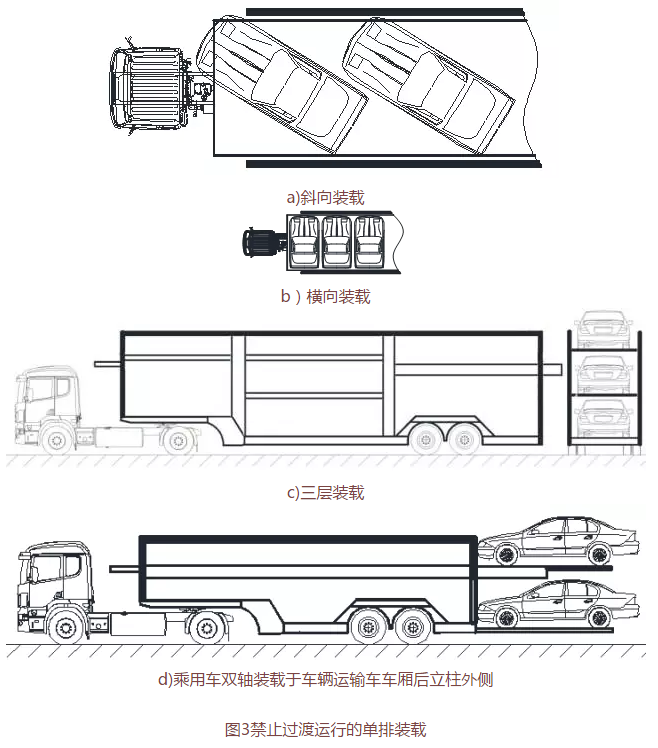 a)斜向装载

b）横向装载

c)三层装载

d)乘用车双轴装载于车辆运输车车厢后立柱外侧

图3禁止过渡运行的单排装载